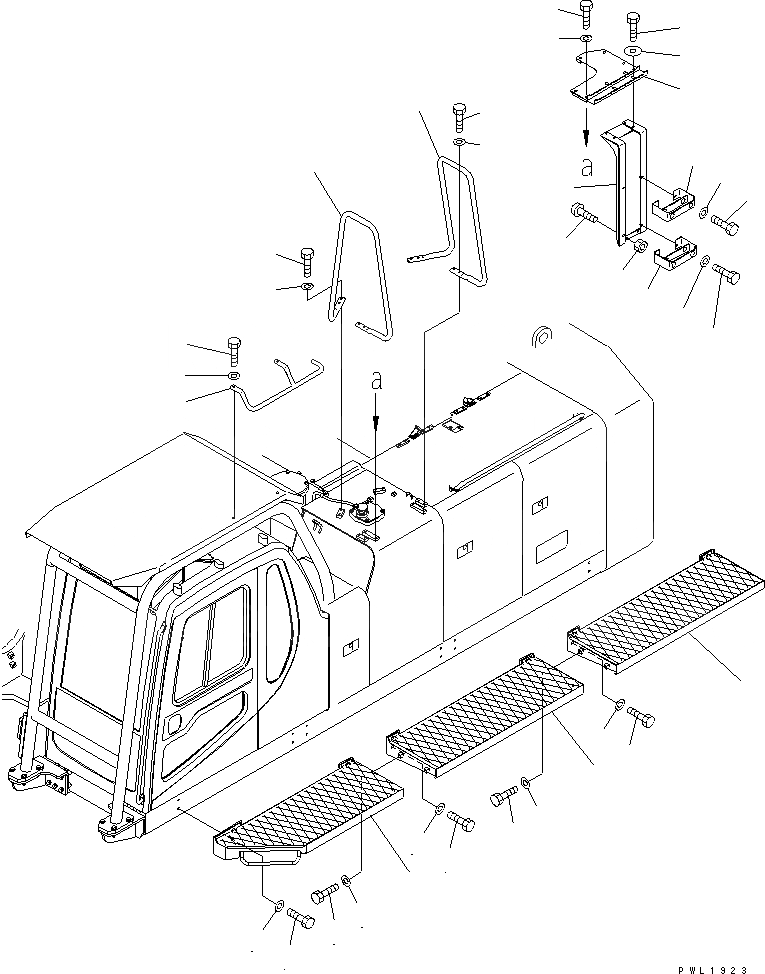 a

a

PWL1923