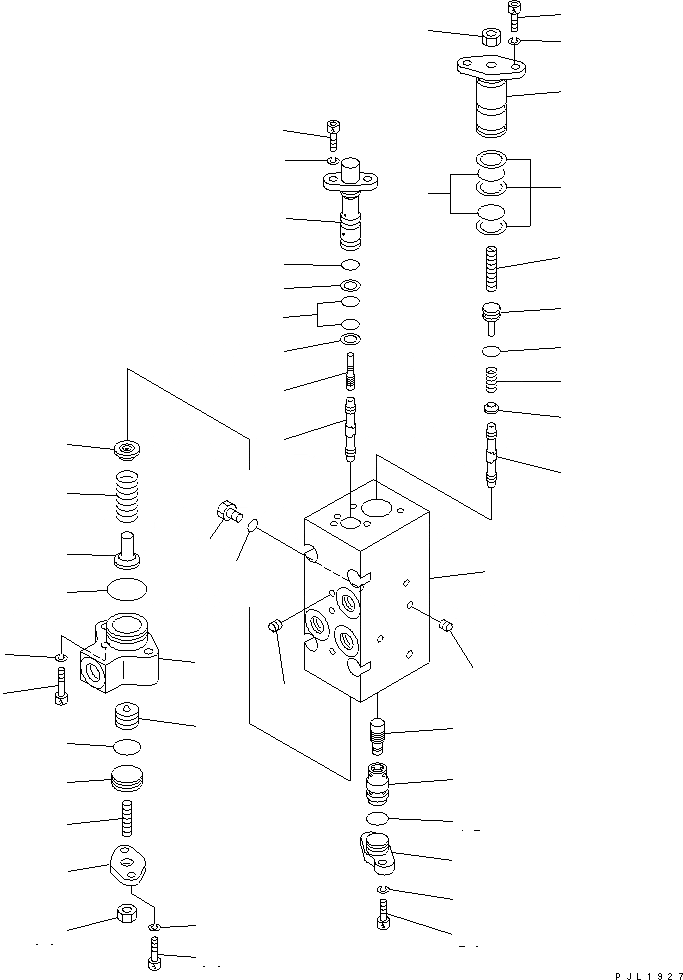 PJL1927