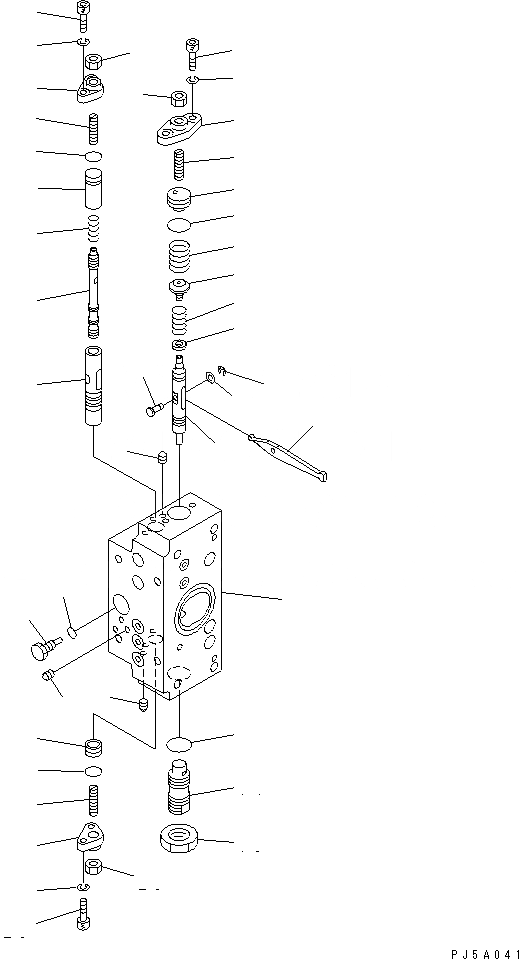 PJ5A041