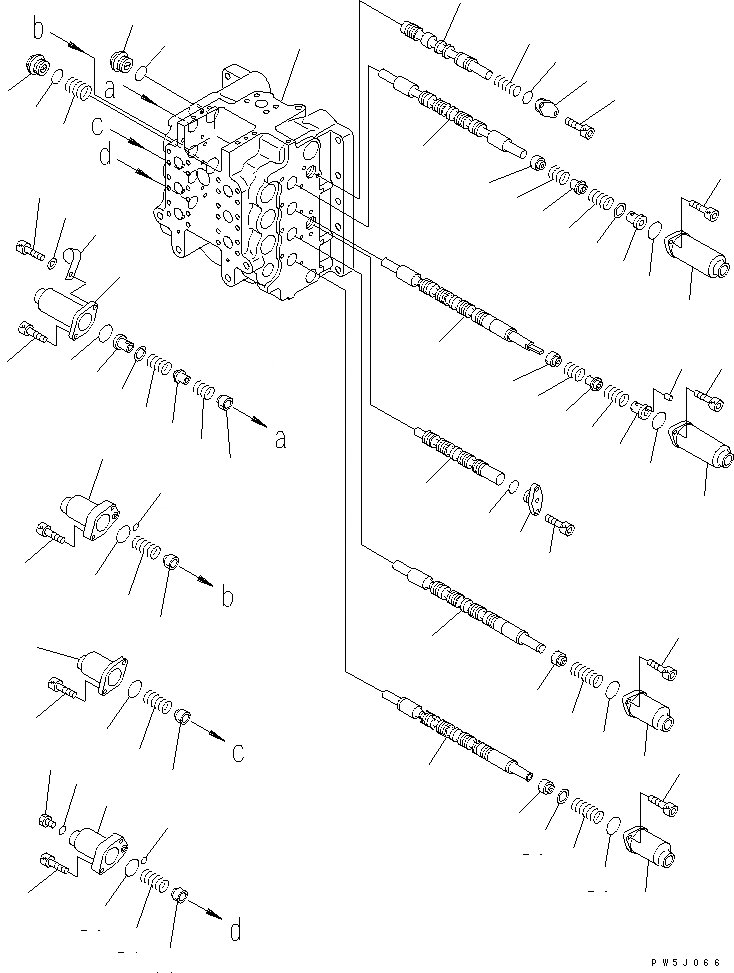 b
a
c
d
a
b
c
d
PW5J066