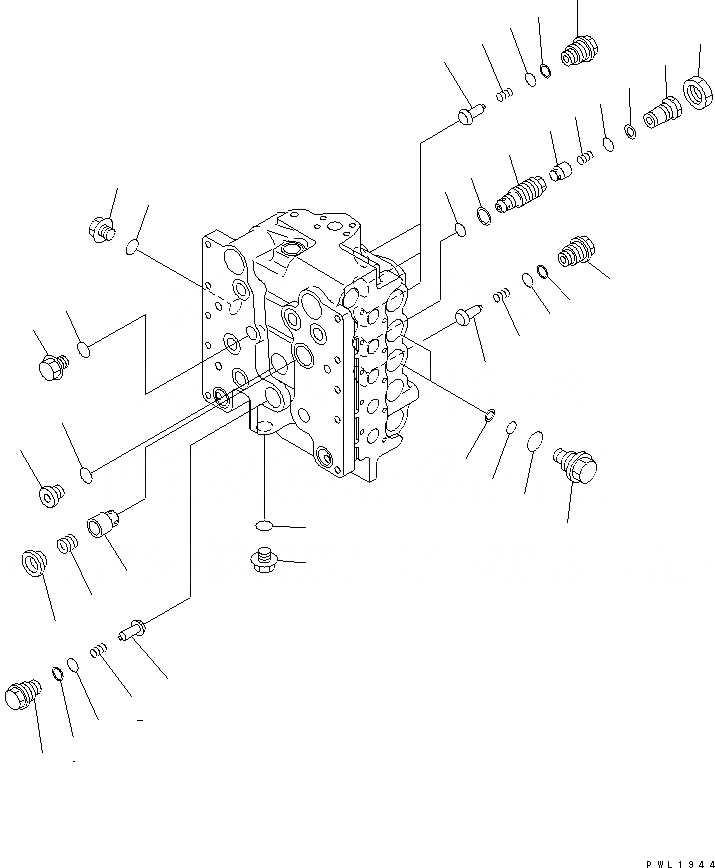 PWL1944