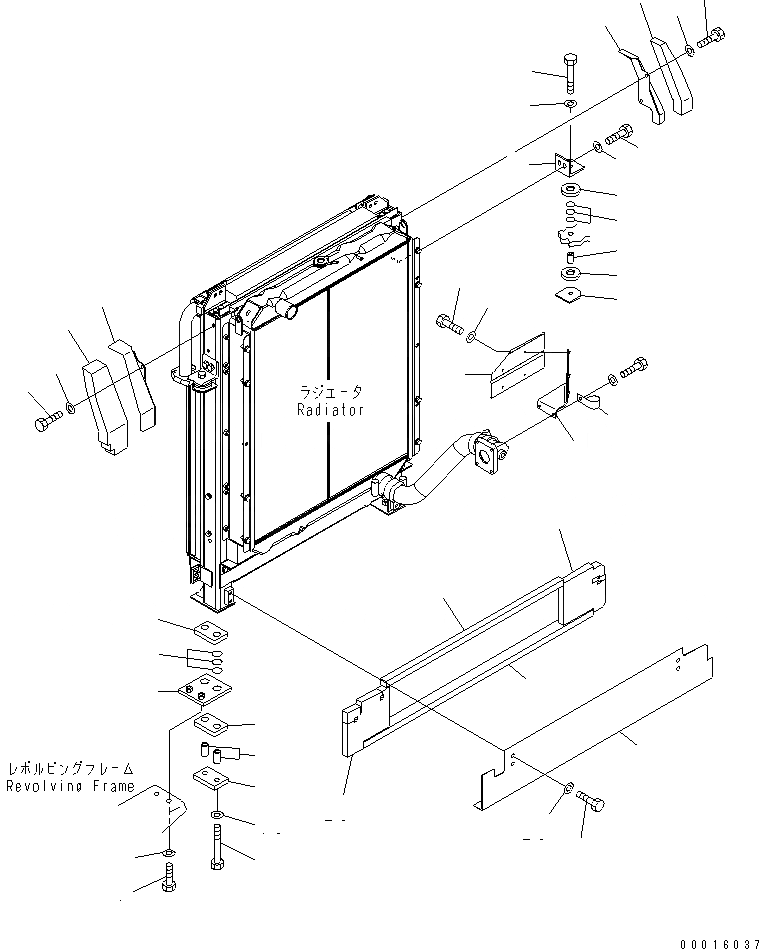 ラジエータ
Radiator

レボルビングフレーム
Revolving Frame

00016037