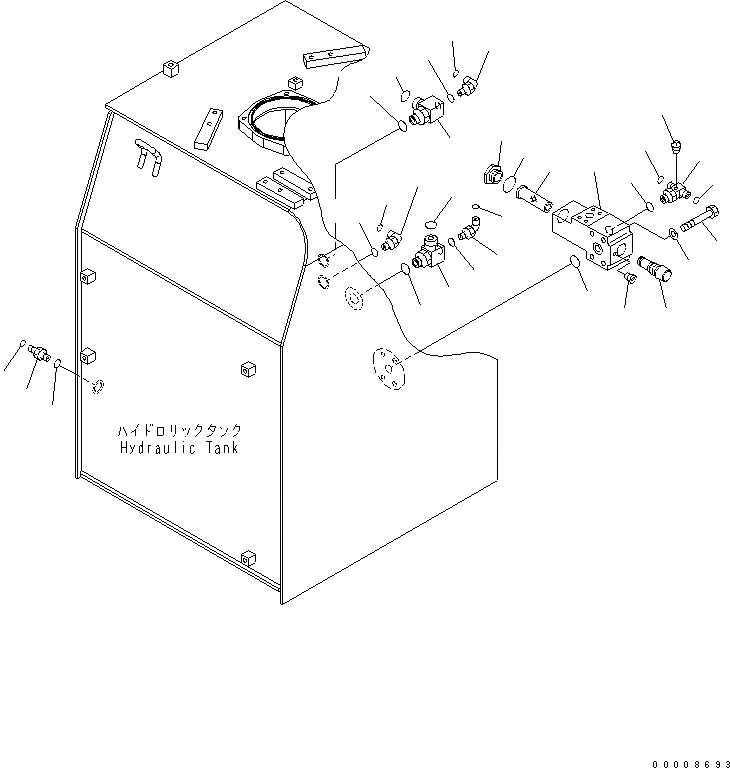 ハイドロリックタンク
Hydraulic Tank

00008693