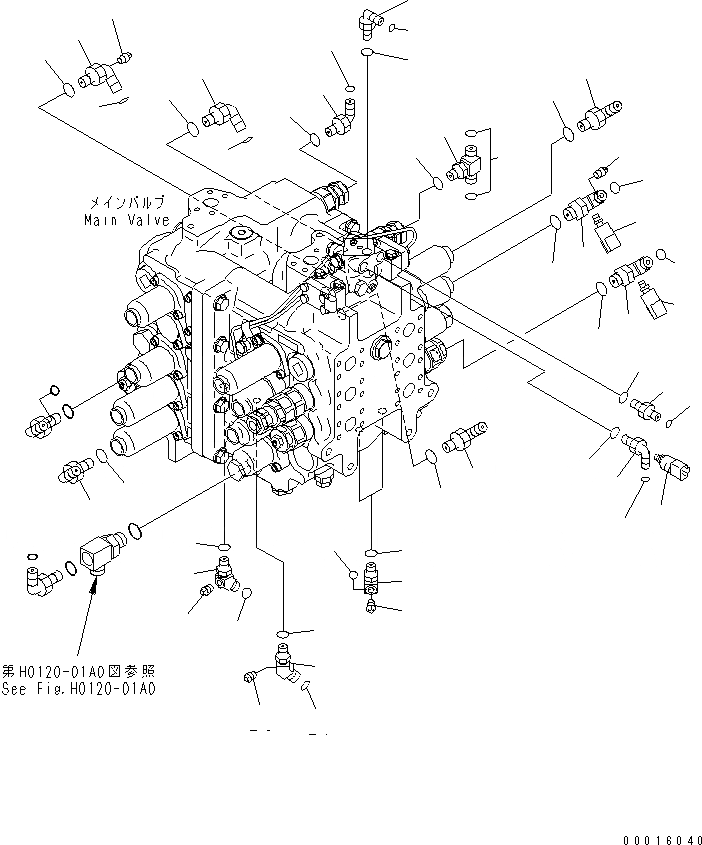 メインバルブ
Main Valve

第H0120-01A0図参照
See Fig.H0120-01A0

00016040