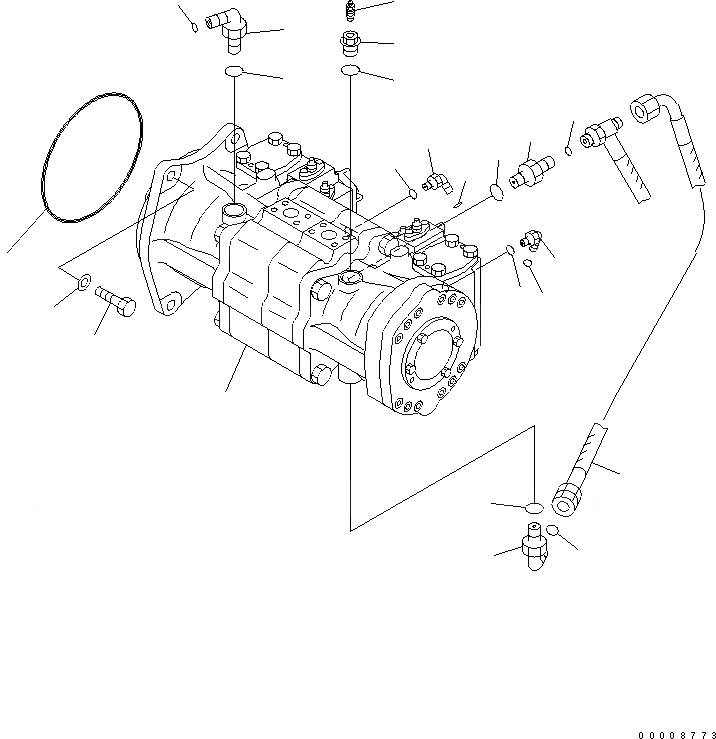 00008773