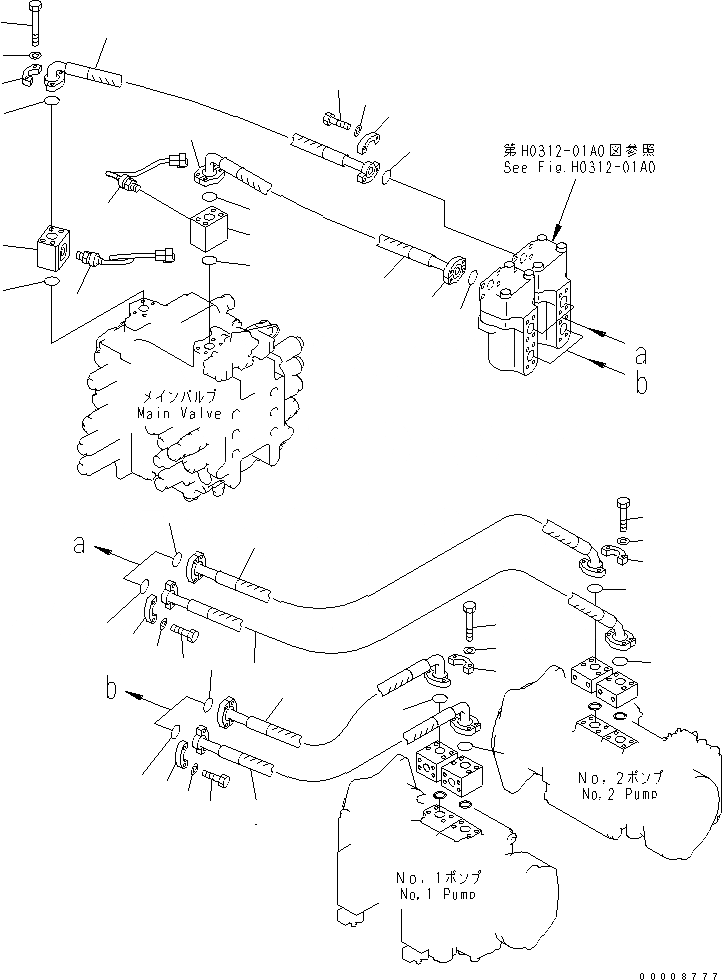 第H0312-01A0図参照
See Fig.H0312-01A0

a
b

メインバルブ
Main Valve

a

b

No.2ポンプ
No.2 Pump

No.1ポンプ
No.1 Pump

00008777