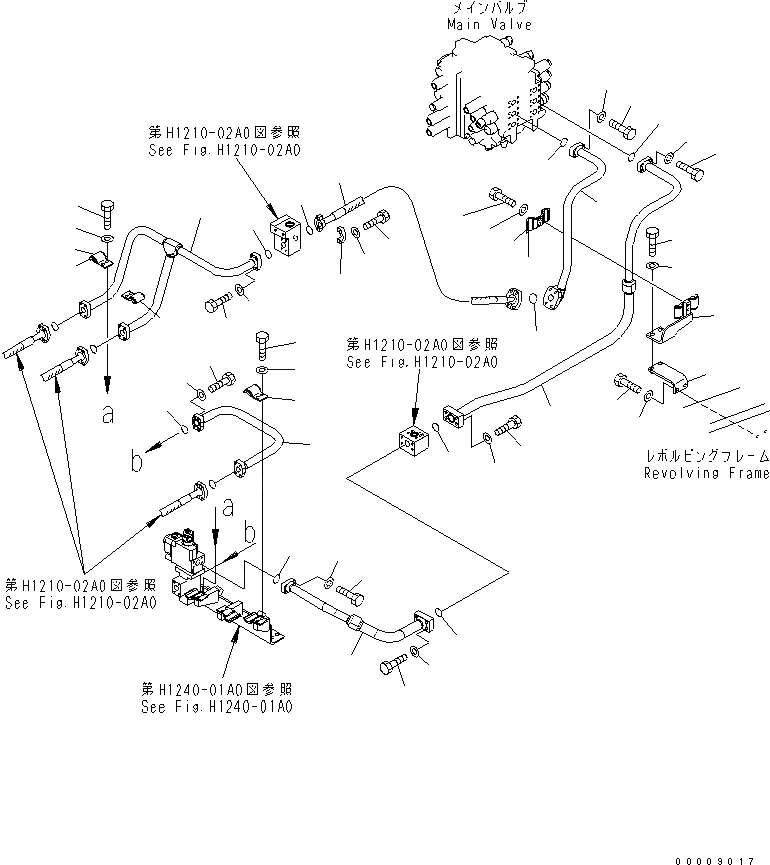 メインバルブ
Main Valve

第H1210-02A0図参照
See Fig.H1210-02A0

第H1210-02A0図参照
See Fig.H1210-02A0

a

b

a

b

レボルビングフレーム
Revolving Frame

第H1210-02A0図参照
See Fig.H1210-02A0

第H1240-01A0図参照
See Fig.H1240-01A0

00009017