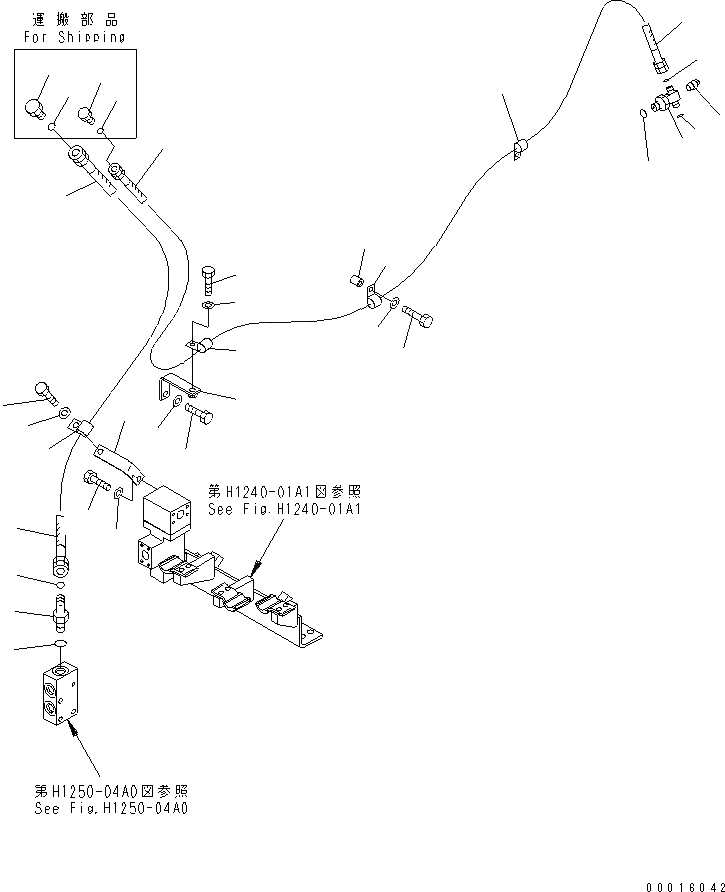 運搬部品
For Shipping

第H1240-01A1図参照
See Fig.H1240-01A1

第H1250-04A0図参照
See Fig.H1250-04A0

00016042