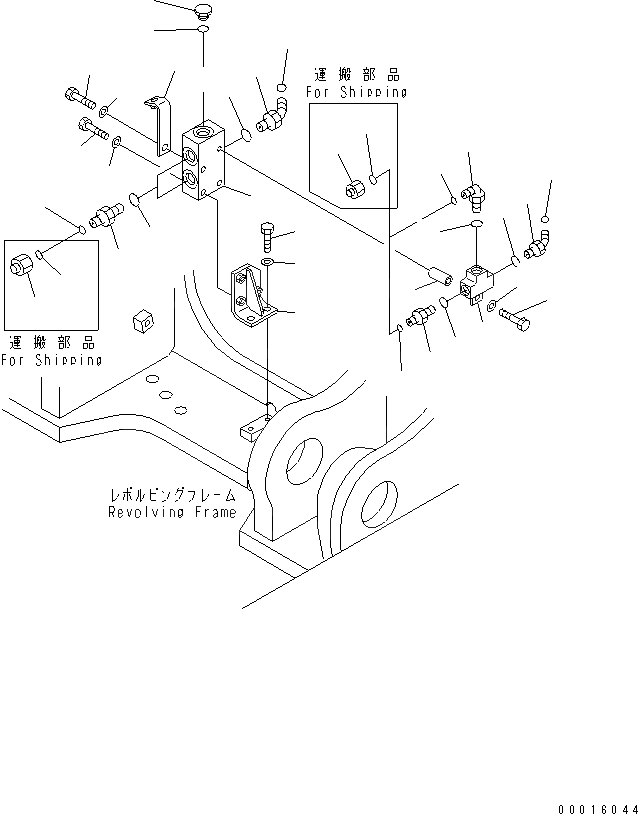 運搬部品
For Shipping

運搬部品
For Shipping

レボルビングフレーム
Revolving Frame

00016044