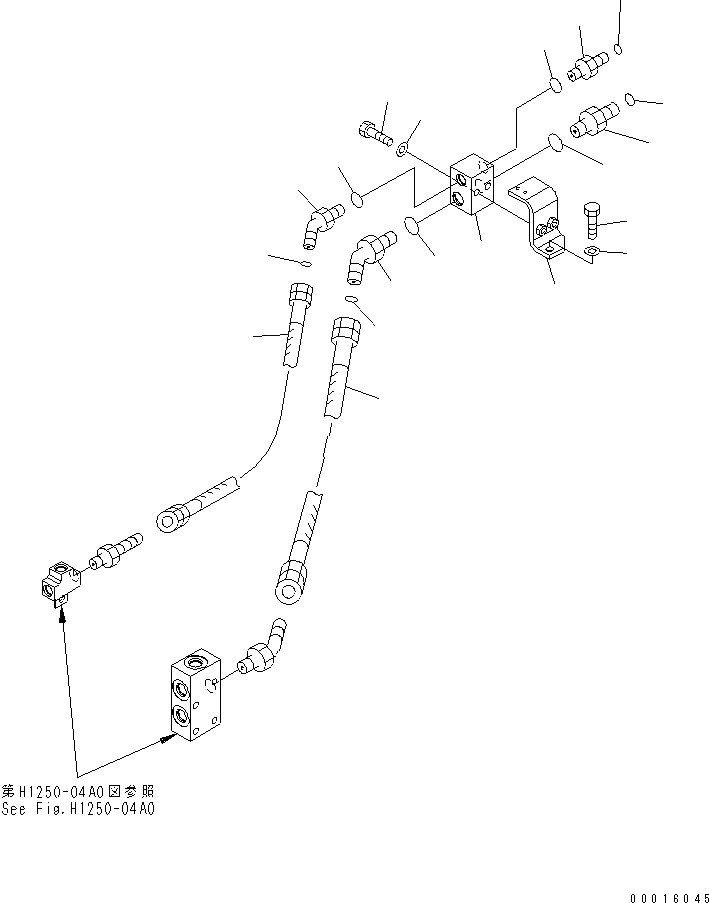 第H1250-04A0図参照
See Fig.H1250-04A0

00016045