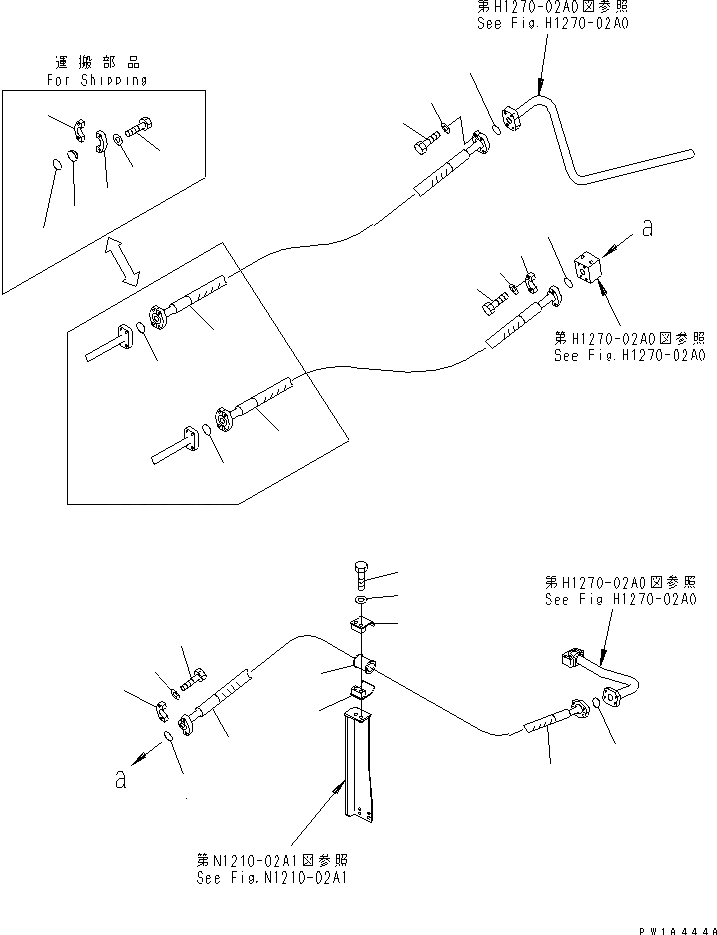 第H1270-02A0図参照
See Fig.H1270-02A0

運搬部品
For Shipping

a

第H1270-02A0図参照
See Fig.H1270-02A0

第H1270-02A0図参照
See Fig H1270-02A0

a

第N1210-02A1図参照
See Fig.N1210-02A1

PW1A444A