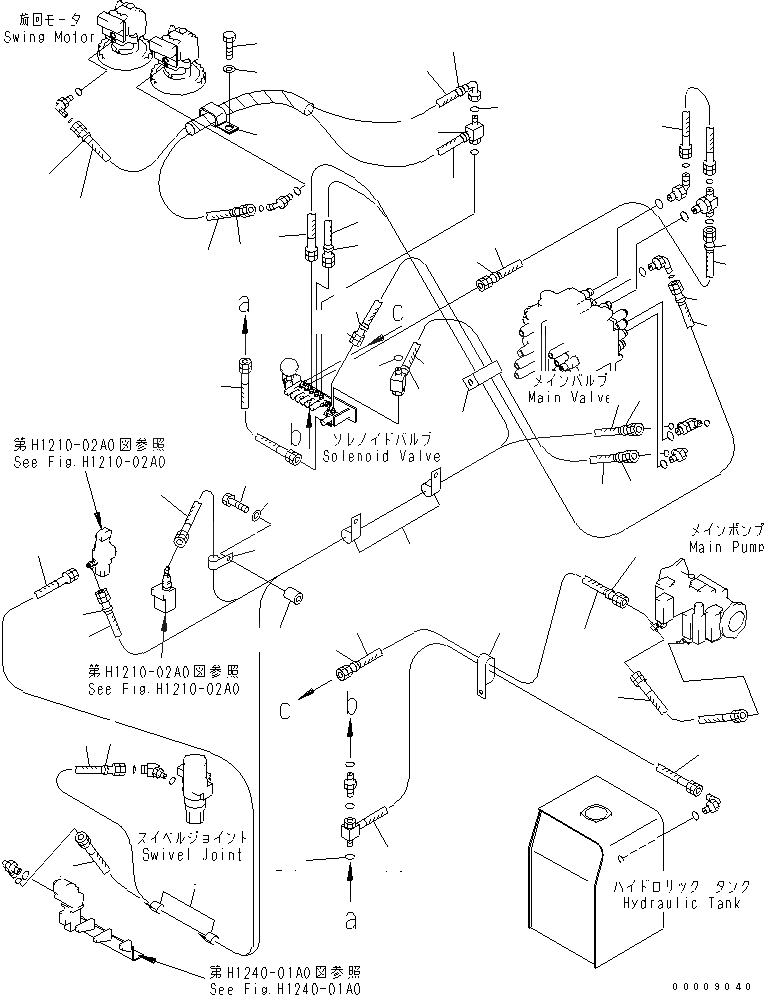 旋回モータ
Swing Motor

a

c

メインバルブ
Main Valve

b

ソレノイドバルブ
Solenoid Valve

第H1210-02A0図参照
See Fig.H1210-02A0

メインポンプ
Main Pump

第H1210-02A0図参照
See Fig.H1210-02A0

c

b

スイベルジョイント
Swivel Joint

a

ハイドロリック タンク
Hydraulic Tank

第H1240-01A0図参照
See Fig.H1240-01A0

00009040