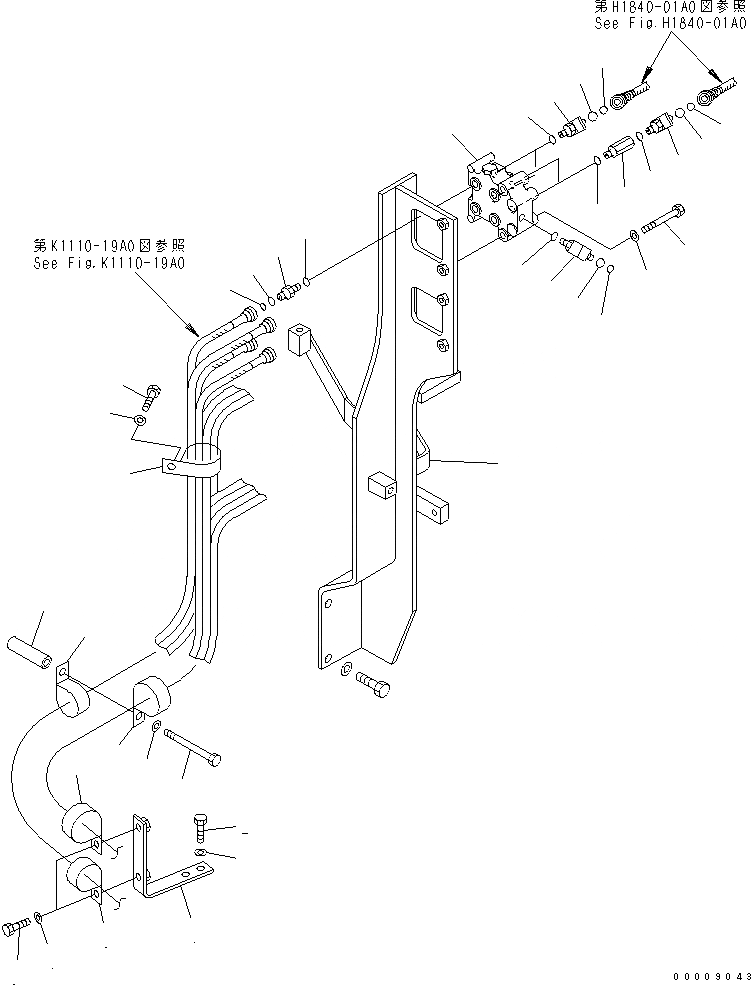 第H1840-01A0図参照
See Fig.H1840-01A0

第K1110-19A0図参照
See Fig.K1110-19A0

00009043