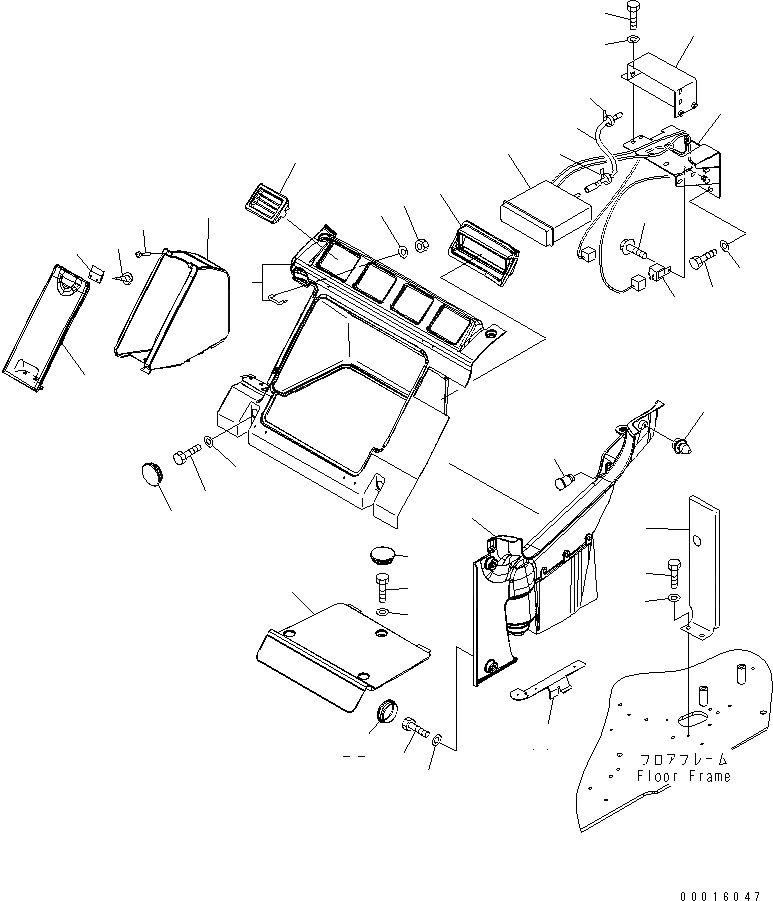 フロアフレーム
Floor Frame

00016047