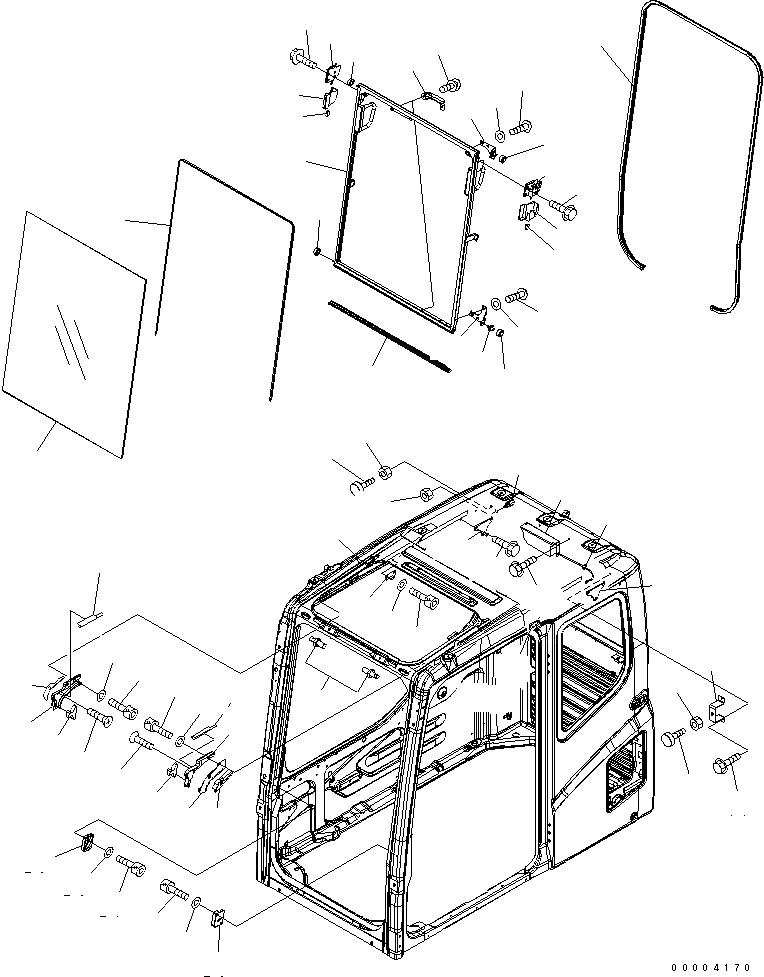 00004170