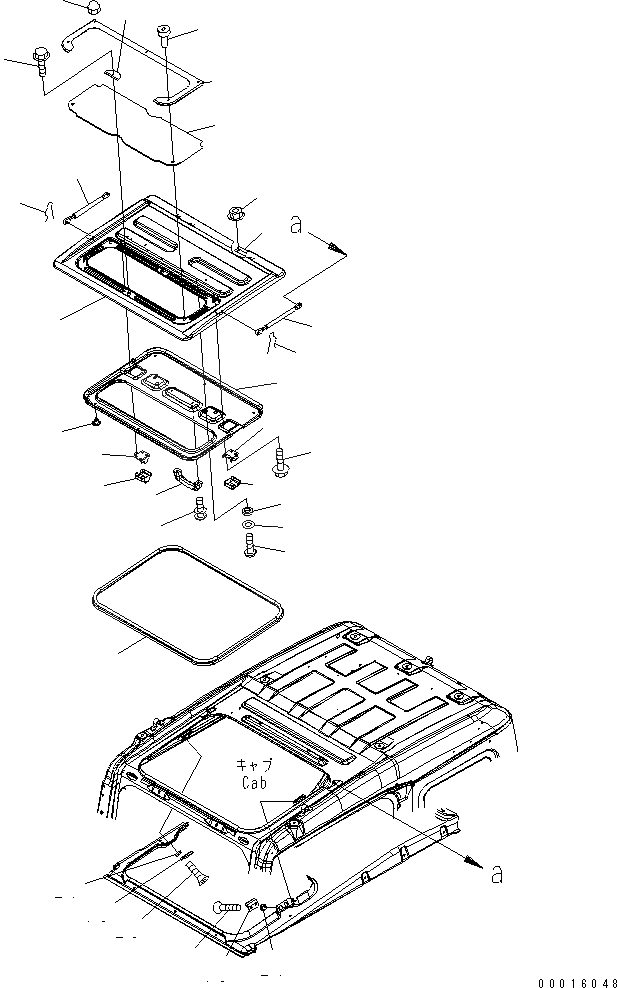 a

キャブ
Cab

a

00016048