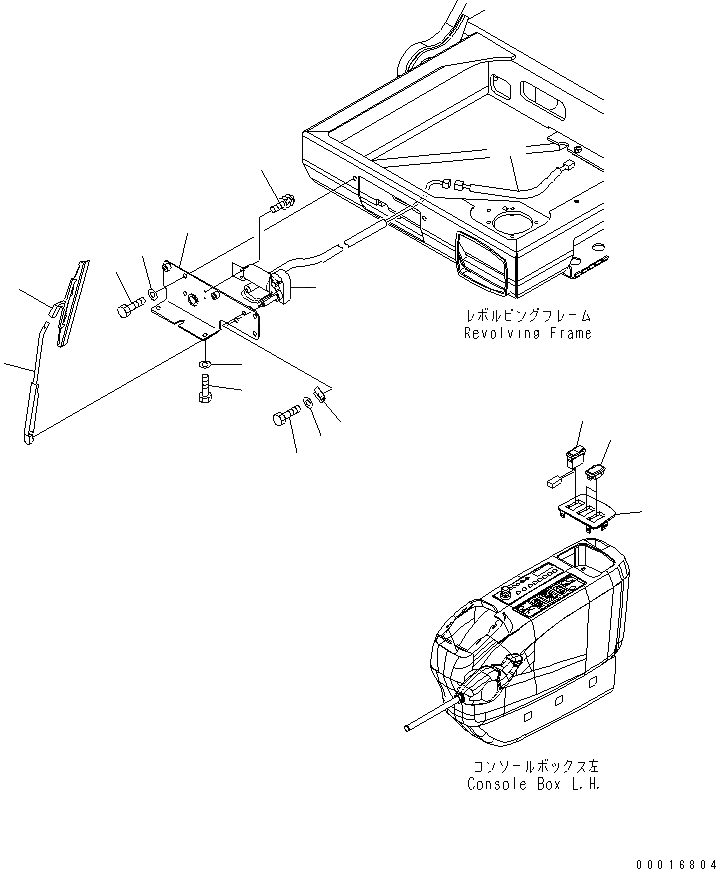 レボルビングフレーム
Revolving Frame

コンソールボックス左
Console Box L.H.

00016804