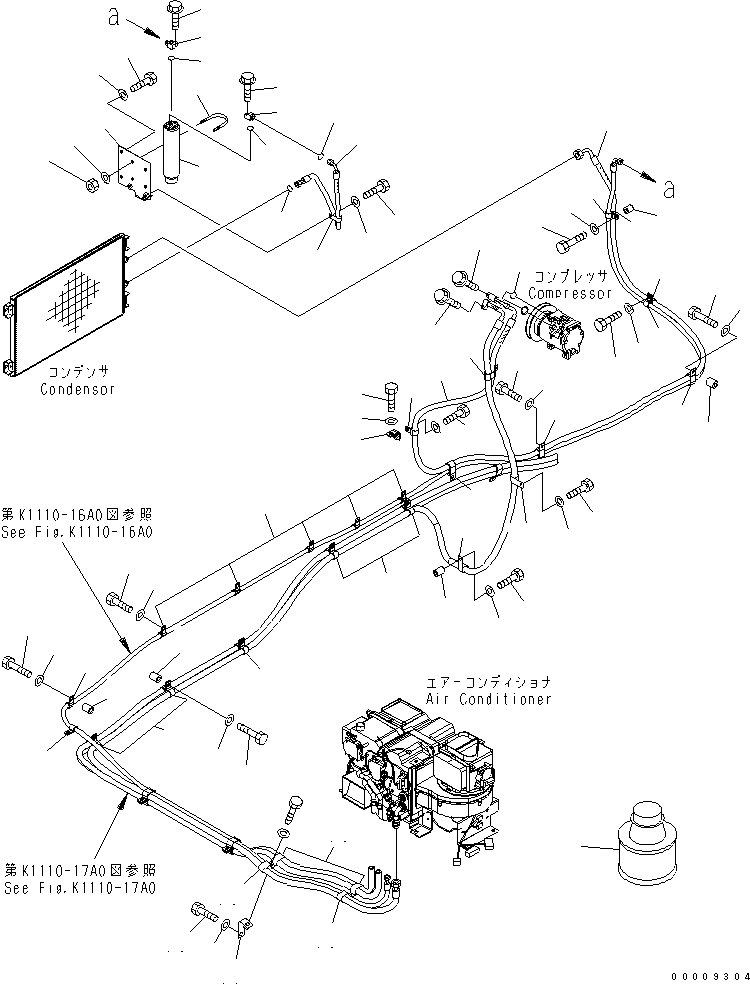 a

a

コンプレッサ
Compressor

コンデンサ
Condensor

第K1110-16A0図参照
See Fig.K1110-16A0

エアーコンディショナ
Air Conditioner

第K1110-17A0図参照
See Fig.K1110-17A0

00009304