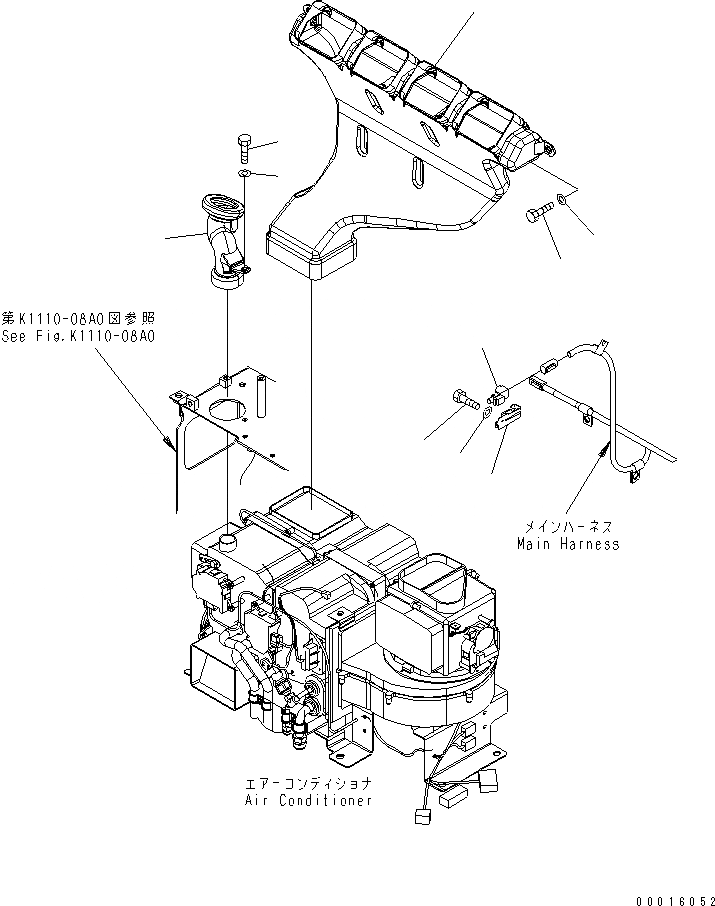 第K1110-08A0図参照
See Fig.K1110-08A0

メインハーネス
Main Harness

エアーコンディショナ
Air Conditioner

00016052