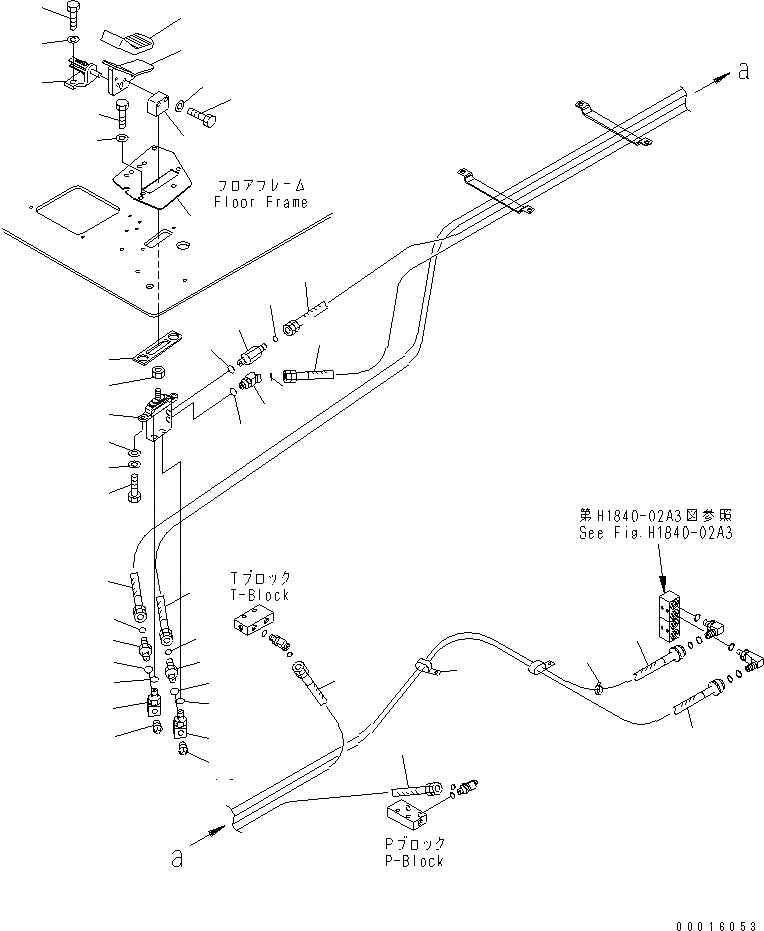 a

フロアフレーム
Floor Frame

第H1840-02A3図参照
See Fig.H1840-02A3

Tブロック
T-Block

Pブロック
P-Block

a

00016053