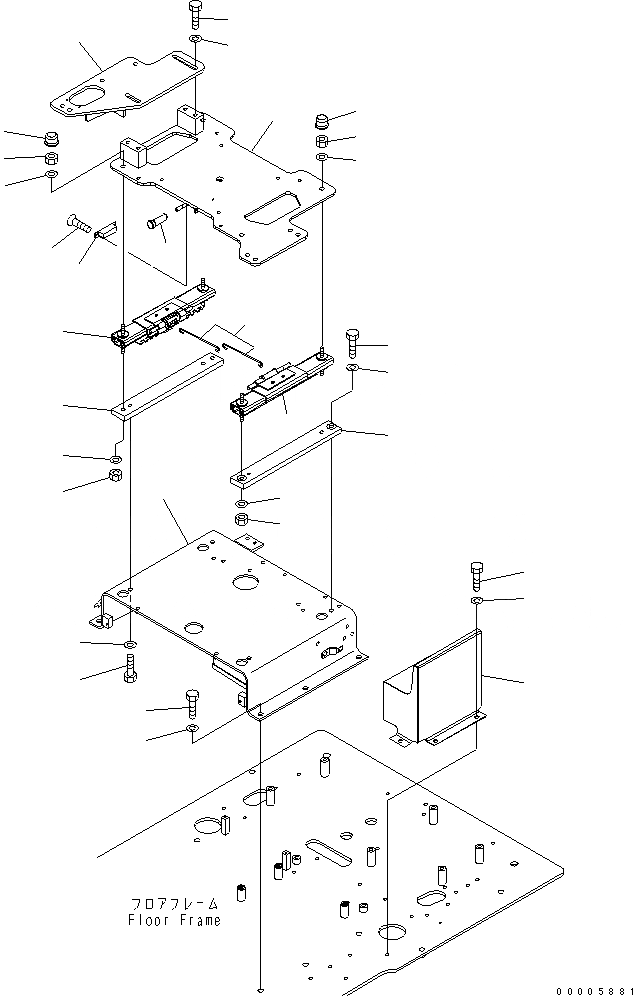 フロアフレーム
Floor Frame

00005881