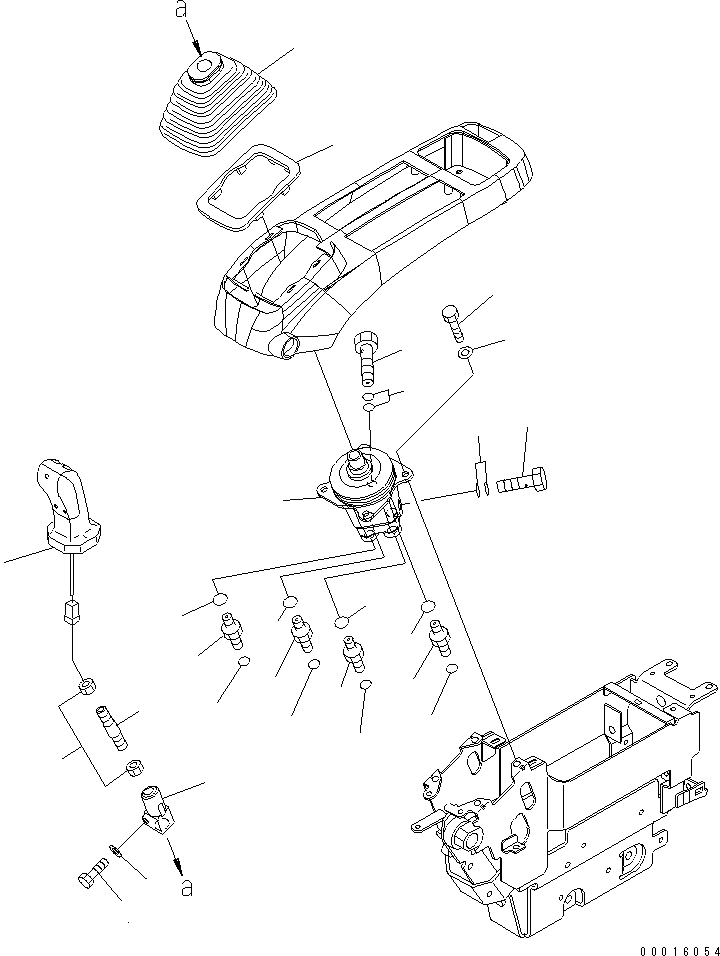 a

a

00016054