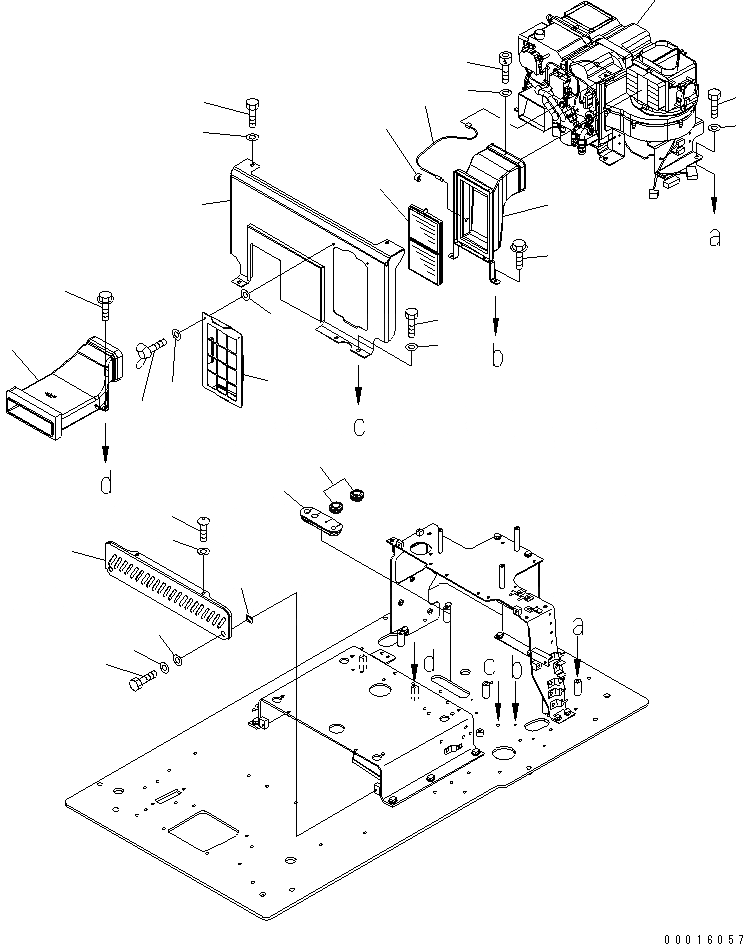 a
b
c
d
d
c
b
a
00016057