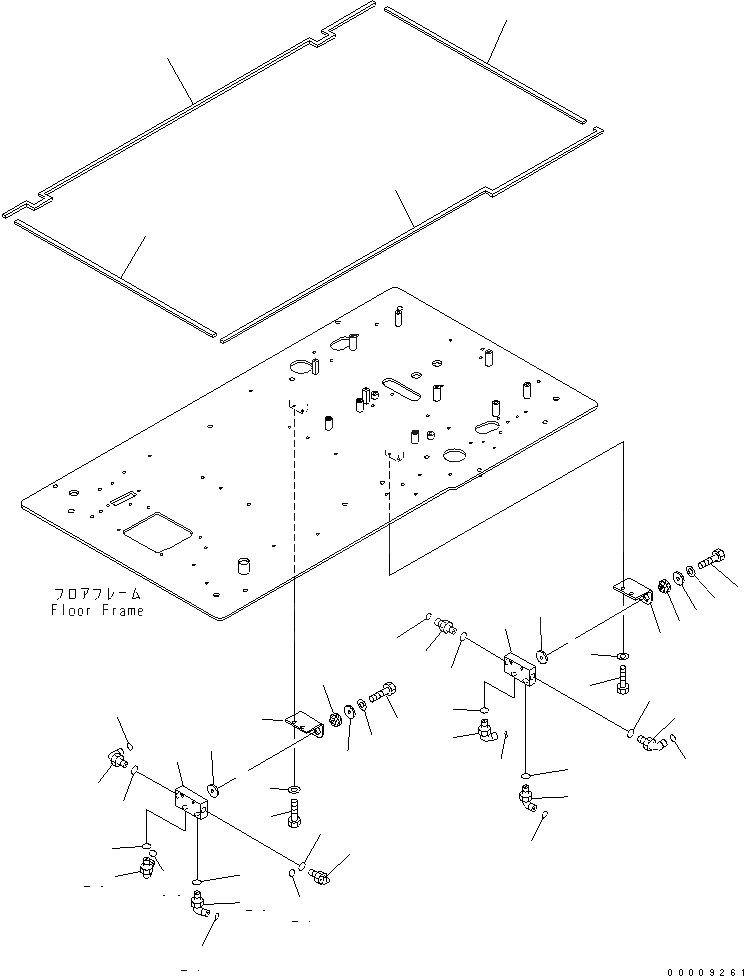 フロアフレーム
Floor Frame

00009261