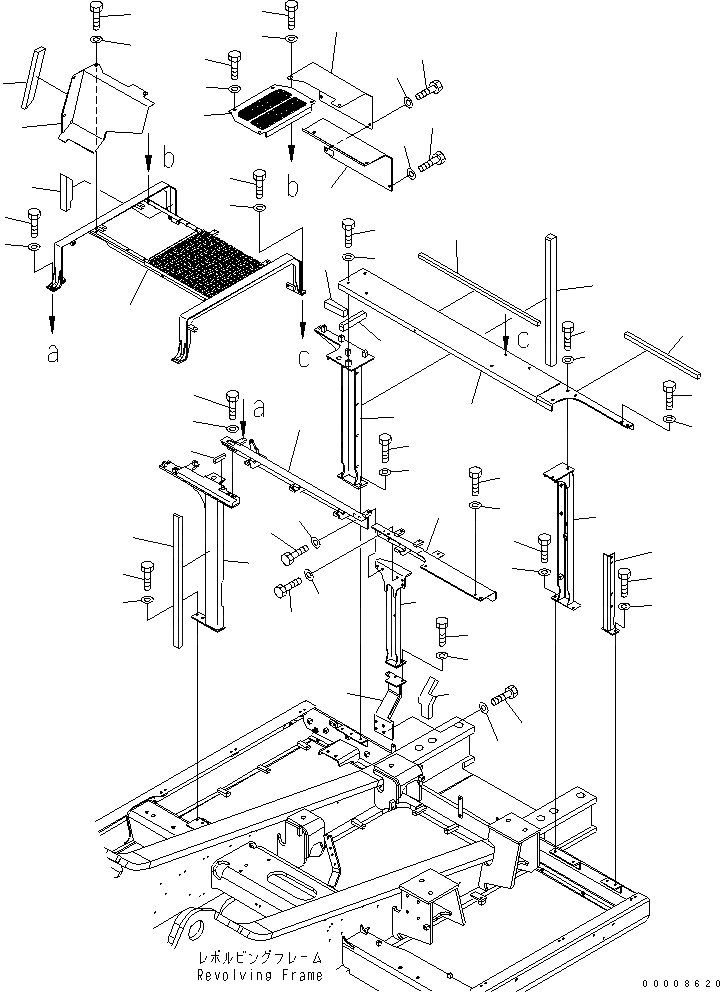 b
b
a
c
c
a
レボルビングフレーム
Revolving Frame
00008620