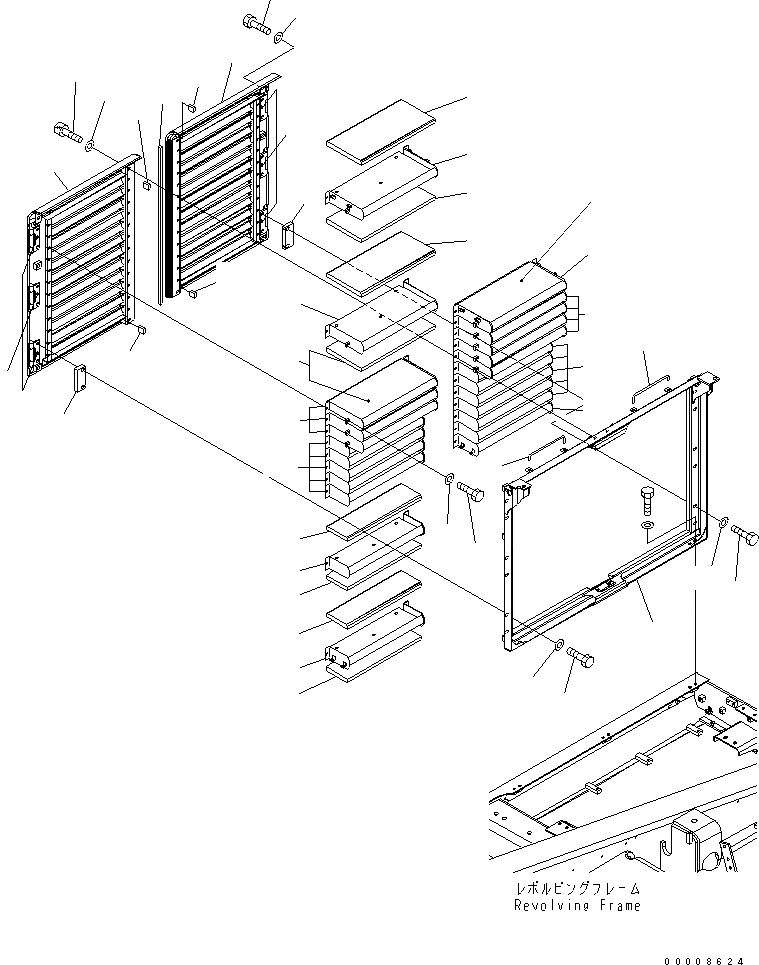 レボルビングフレーム
Revolving Frame

00008624