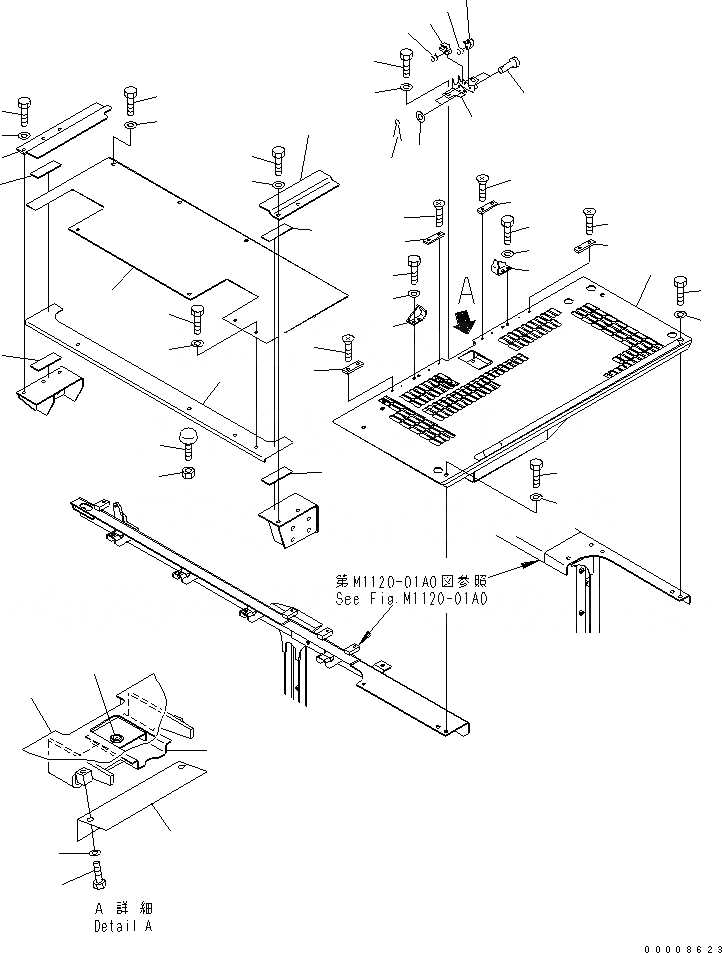 A

第M1120-01A0図参照
See Fig.M1120-01A0

A 詳 細
Detail A

00008623