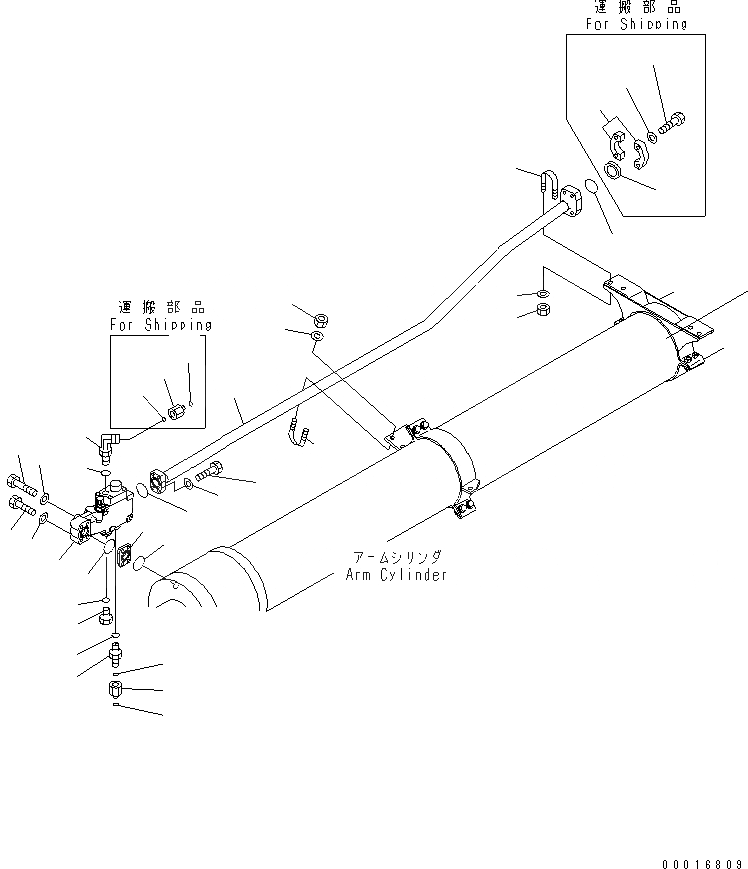 運搬部品
For Shipping

運搬部品
For Shipping

アームシリンダ
Arm Cylinder

00016809