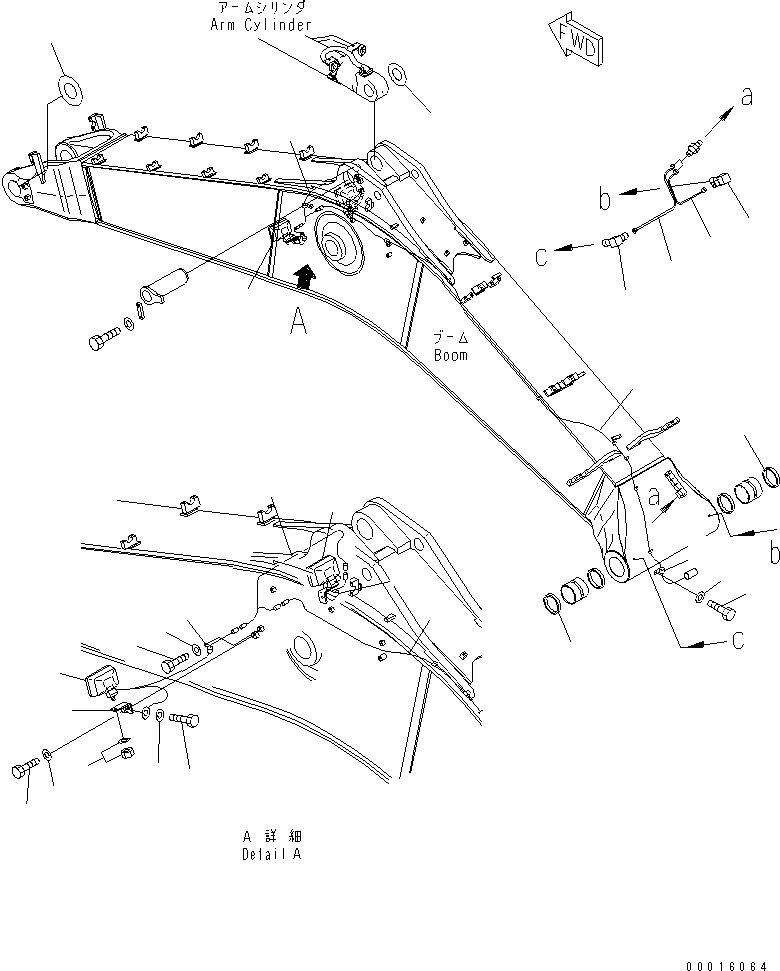 アームシリンダ
Arm Cylinder

FWD

a

b

c

A

ブーム
Boom

a

b

c

A 詳細
Detail A

00016064