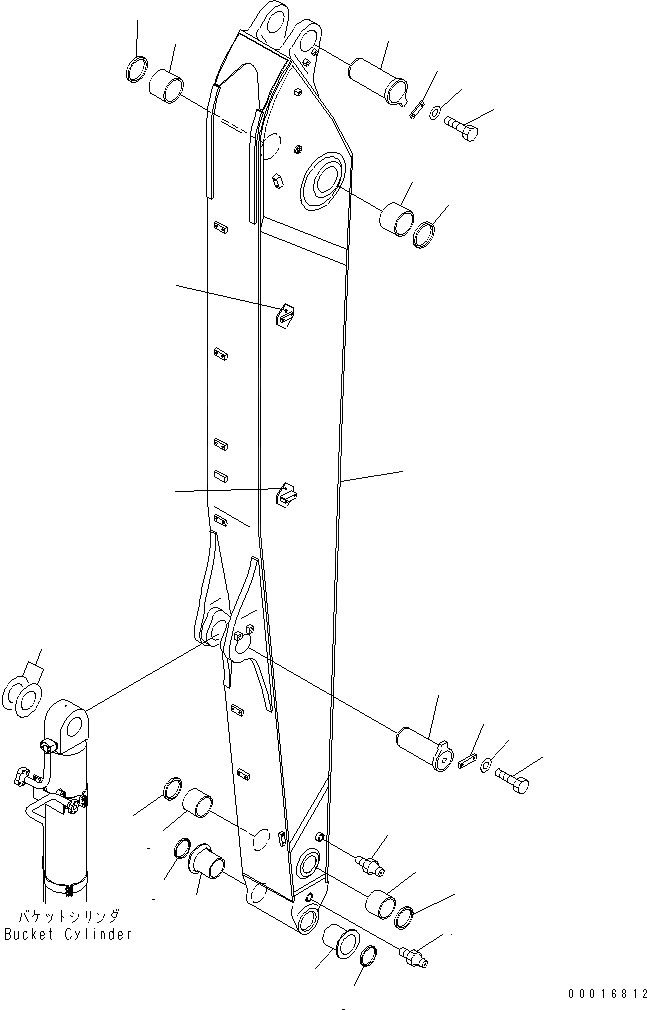 バケットシリンダ
Bucket Cylinder

00016812