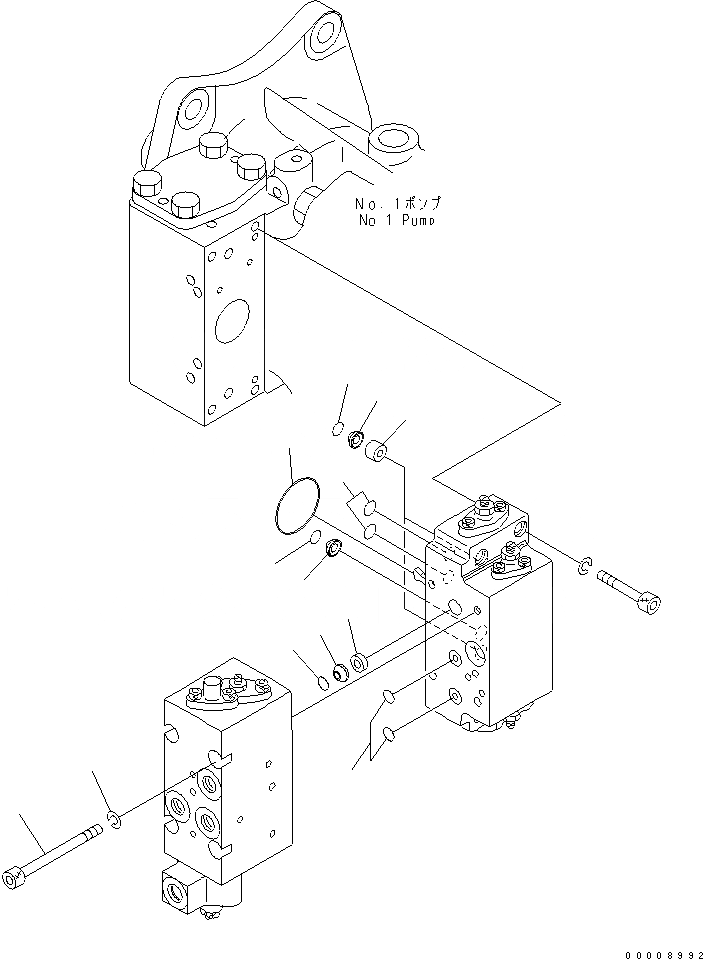 No. 1ポンプ
No 1 Pump

00008992