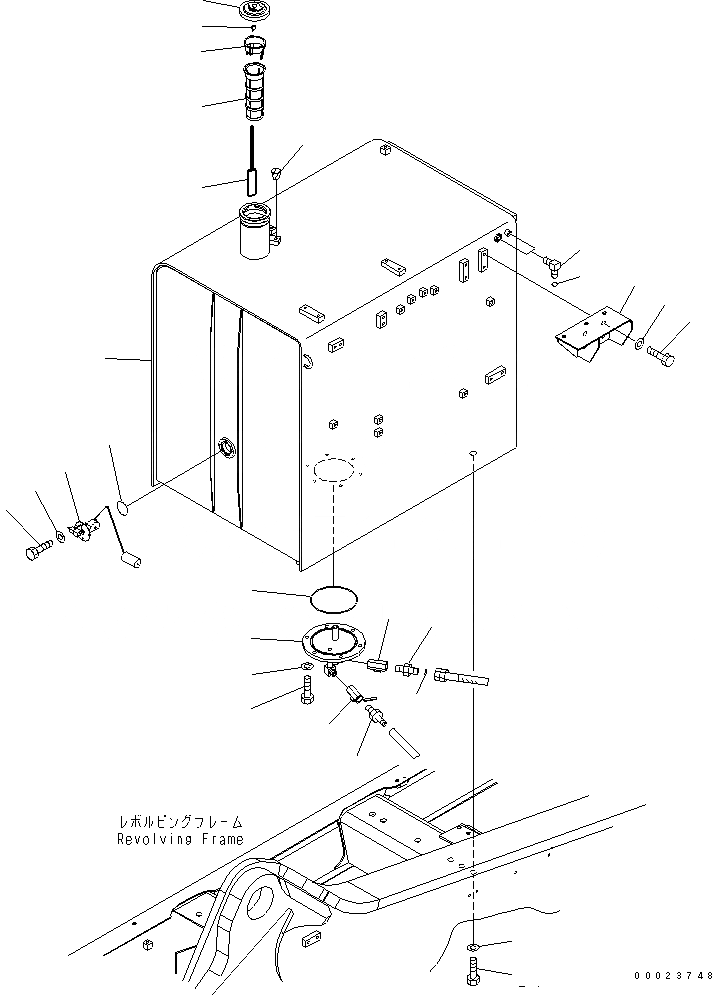 レボルビングフレーム
Revolving Frame

00023748