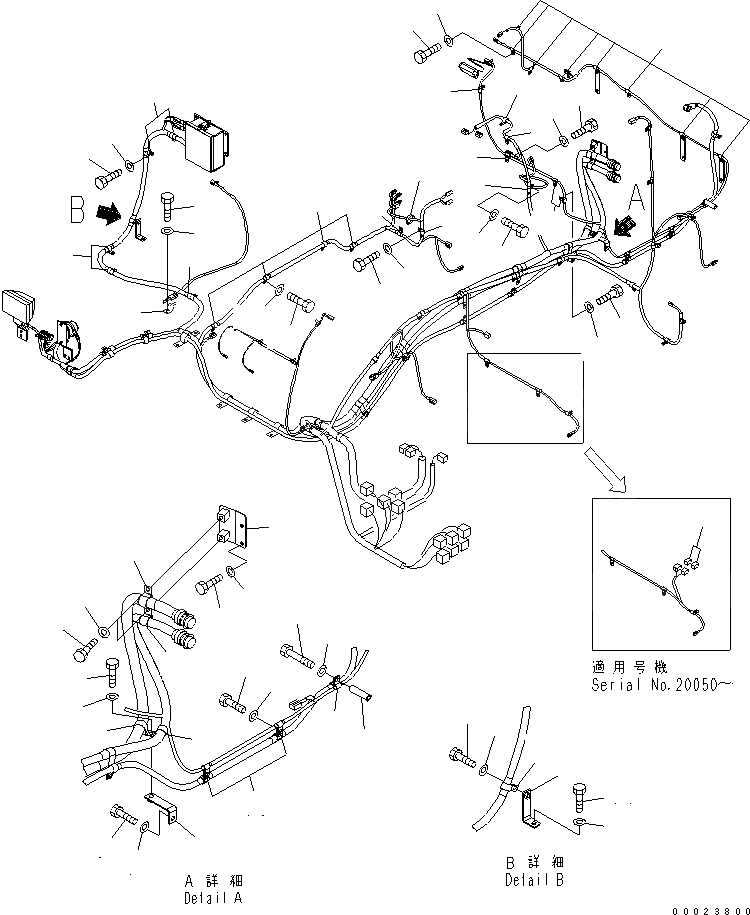 B

A

適用号機
Serial No.20050~

A 詳細
Detail A

B 詳細
Detail B

00023800