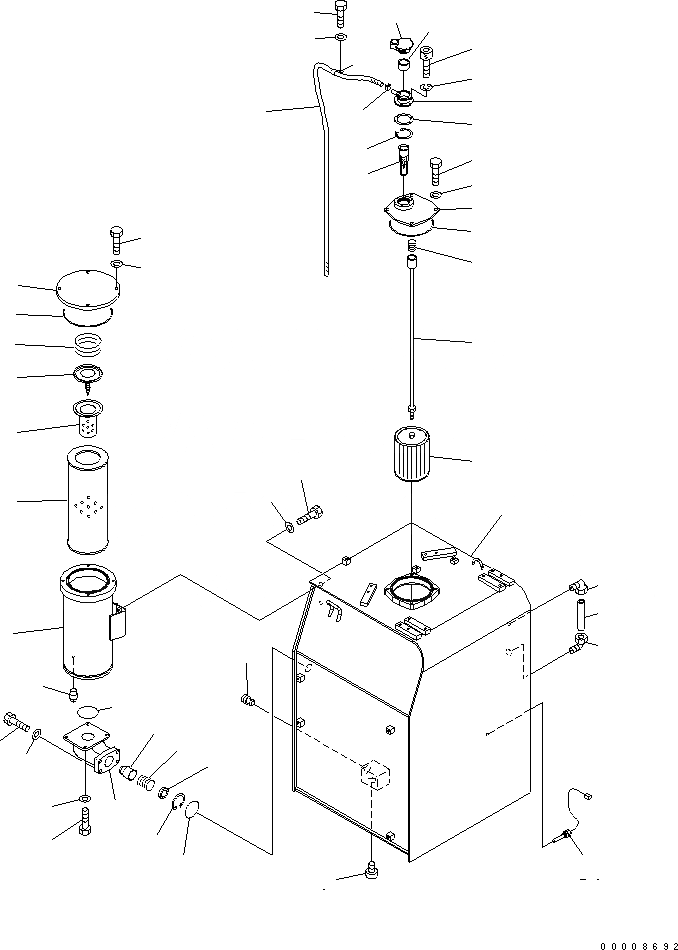 00008692