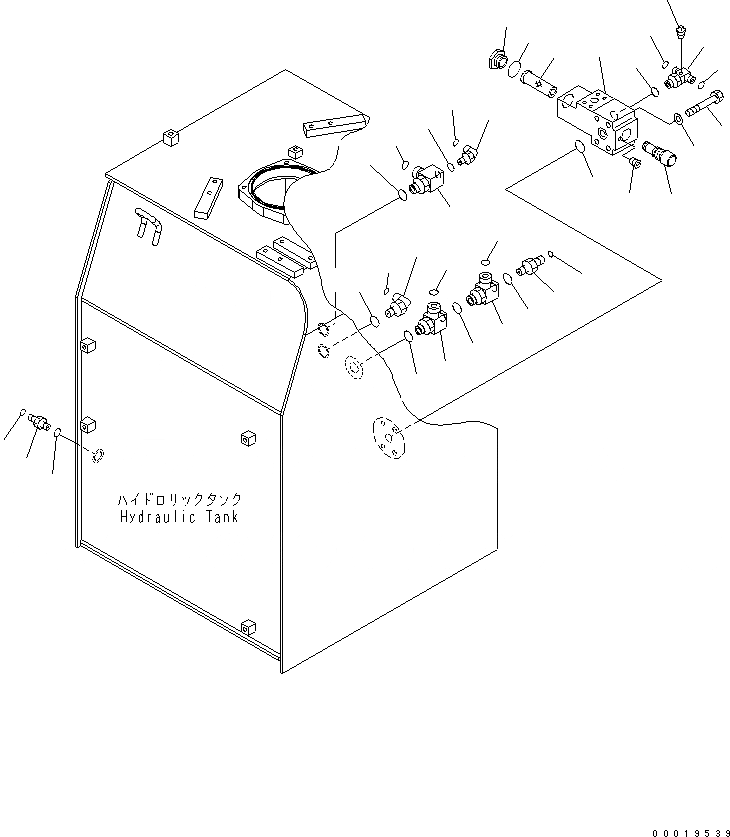 ハイドロリックタンク
Hydraulic Tank

00019539