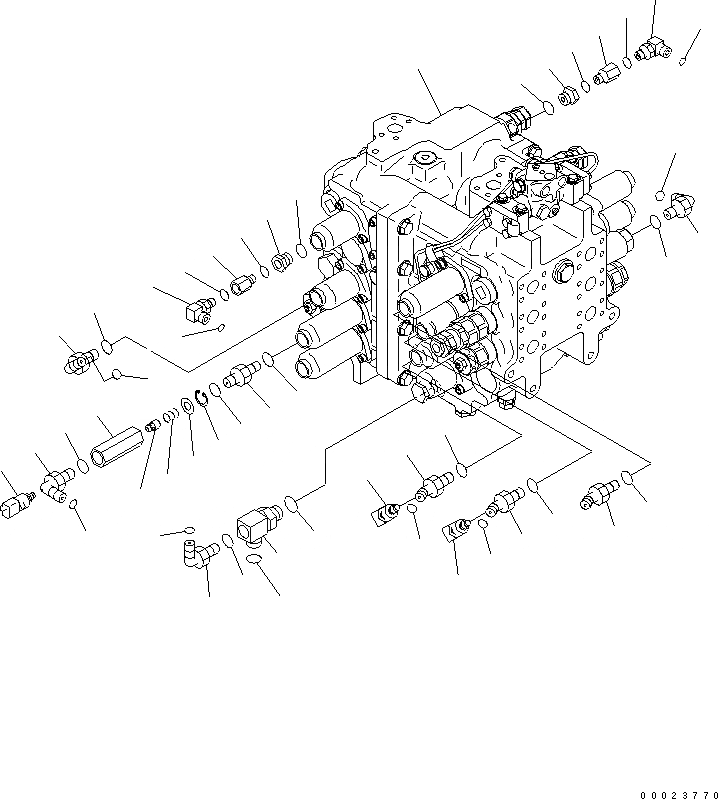 00023770