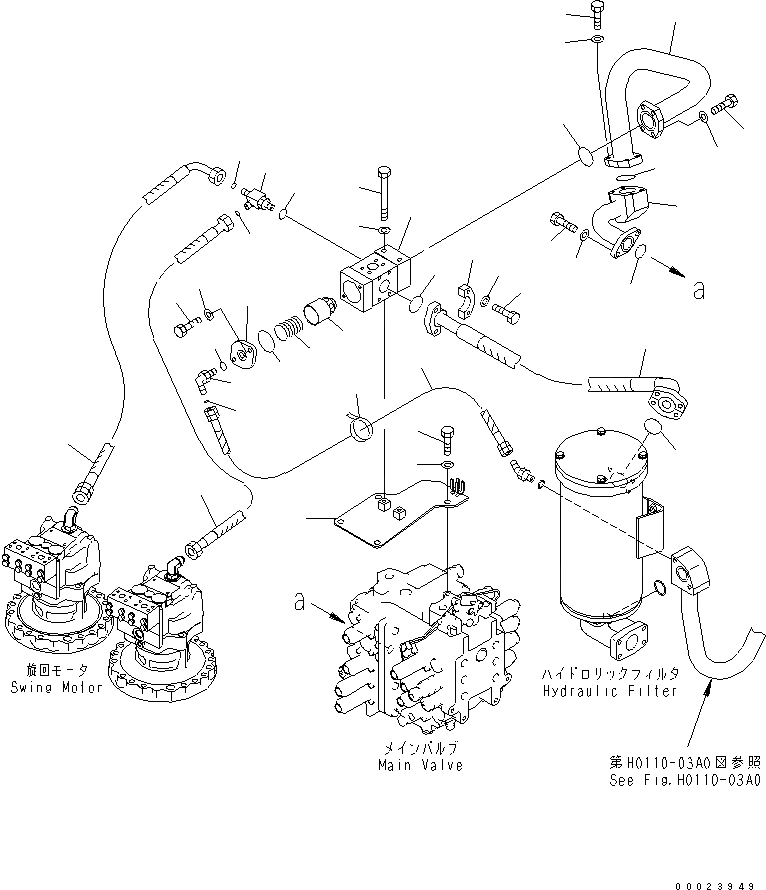 a

a

旋回モータ
Swing Motor

メインバルブ
Main Valve

ハイドロリックフィルタ
Hydraulic Filter

第H0110-03A0図参照
See Fig.H0110-03A0

00023949