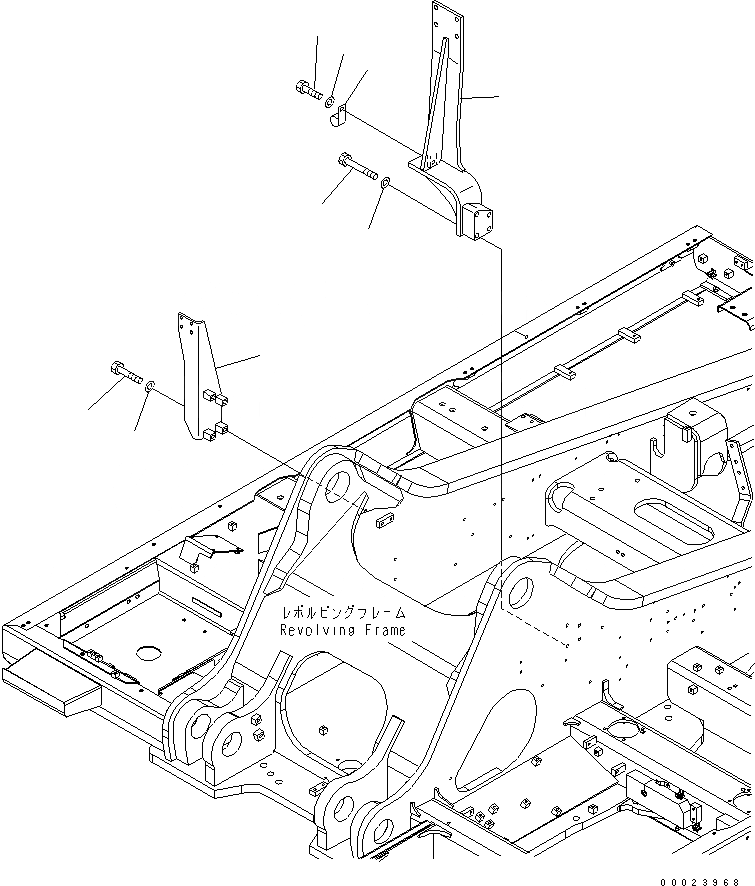 レボルビングフレーム
Revolving Frame

00023968