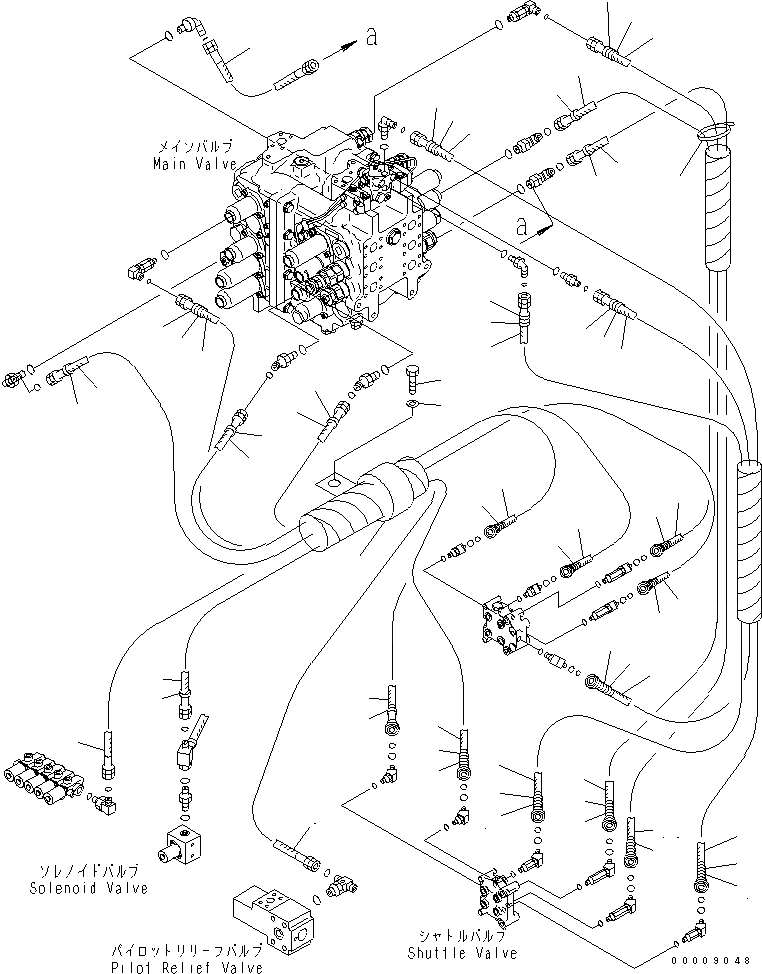 a

メインバルブ
Main Valve

a

ソレノイドバルブ
Solenoid Valve

パイロットリリーフバルブ
Pilot Relief Valve

シャトルバルブ
Shuttle Valve

00009048