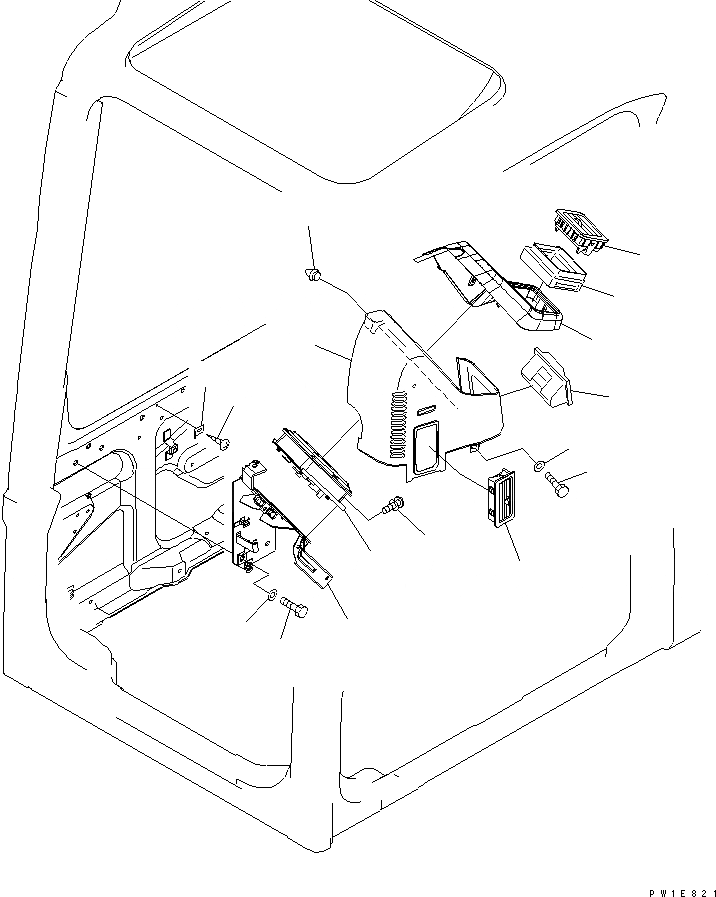 PW1E821