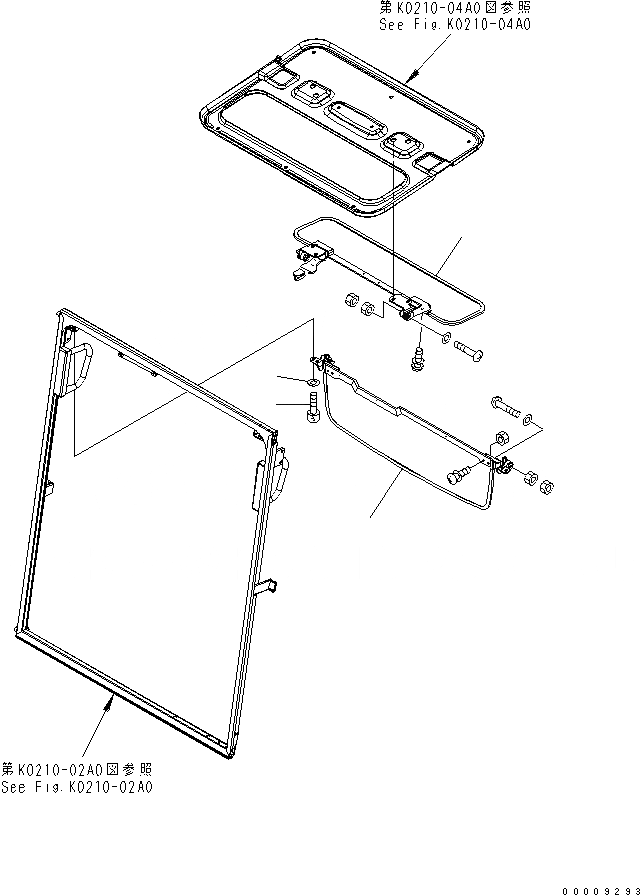 第K0210-04A0図参照
See Fig.K0210-04A0

第K0210-02A0図参照
See Fig.K0210-02A0

00009293