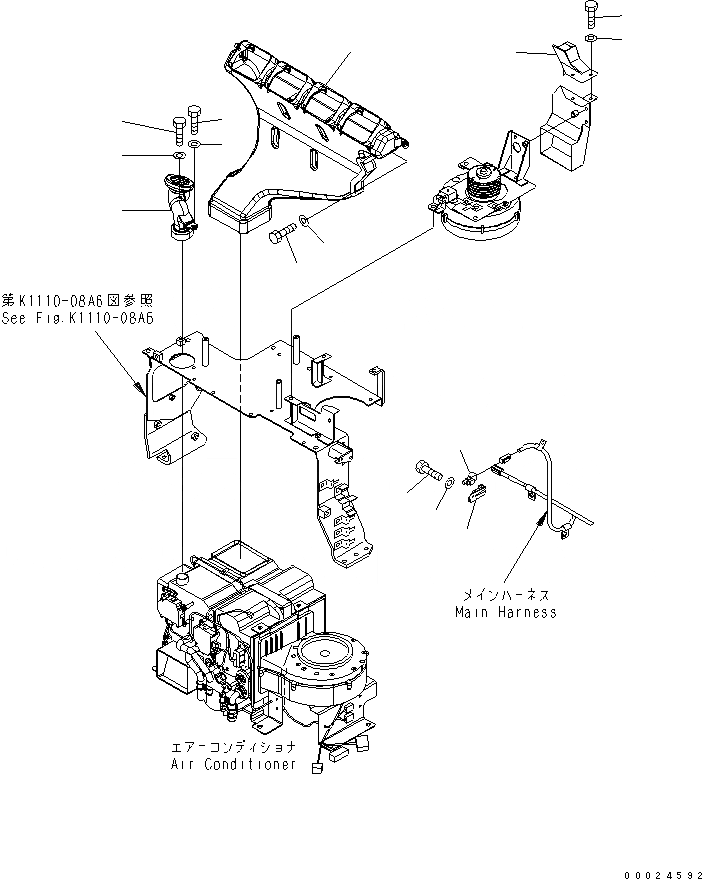 第K1110-08A6図参照
See Fig.K1110-08A6

メインハーネス
Main Harness

エアーコンディショナ
Air Conditioner

00024592