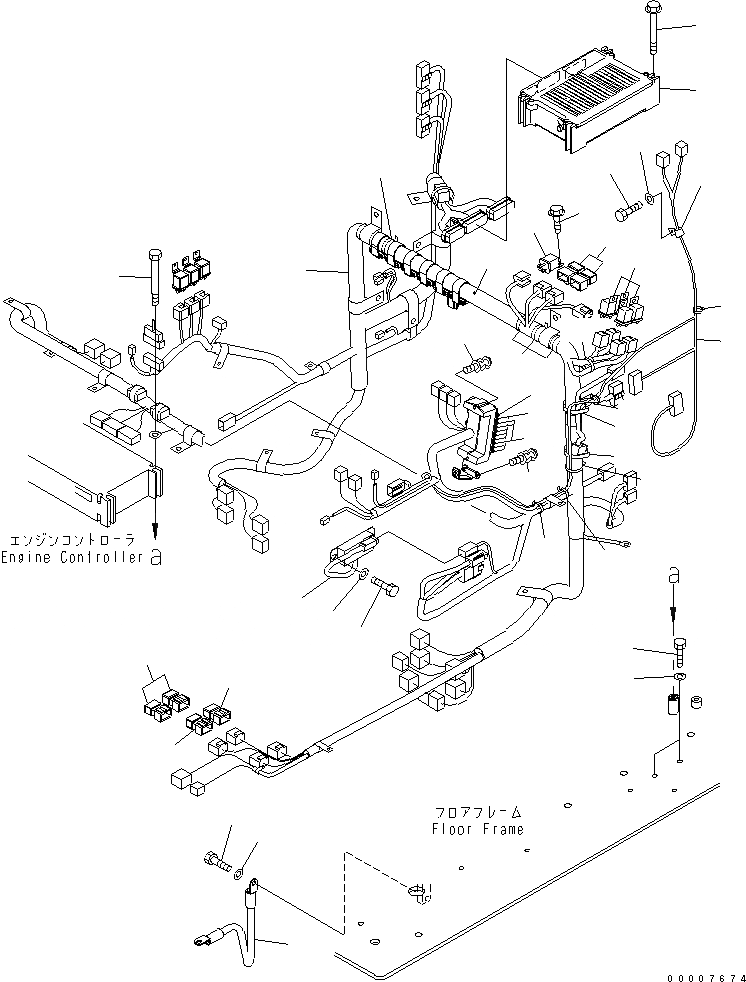 エンジンコントローラ
Engine Controller a

a

フロアフレーム
Floor Frame

00007674