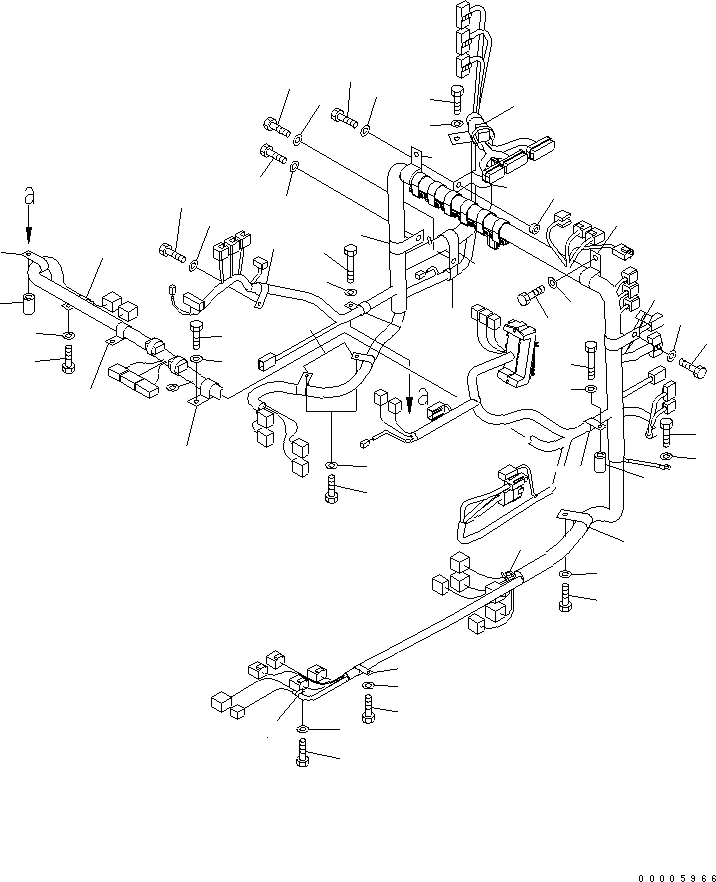 a

a

00005966