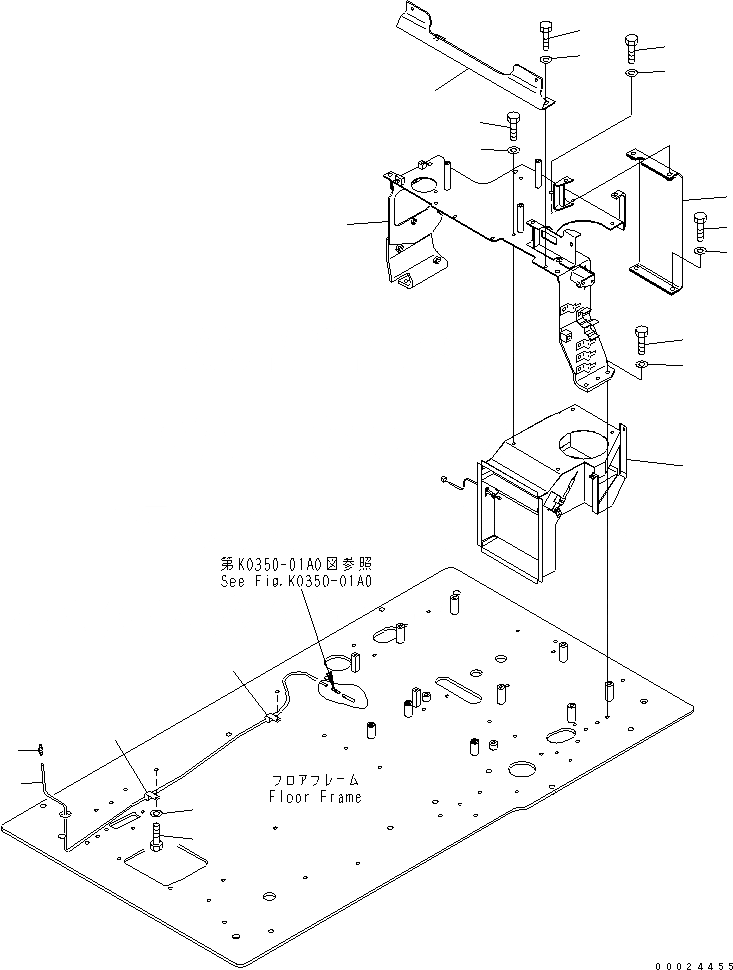 第K0350-01A0図参照
See Fig.K0350-01A0

フロアフレーム
Floor Frame

00024455