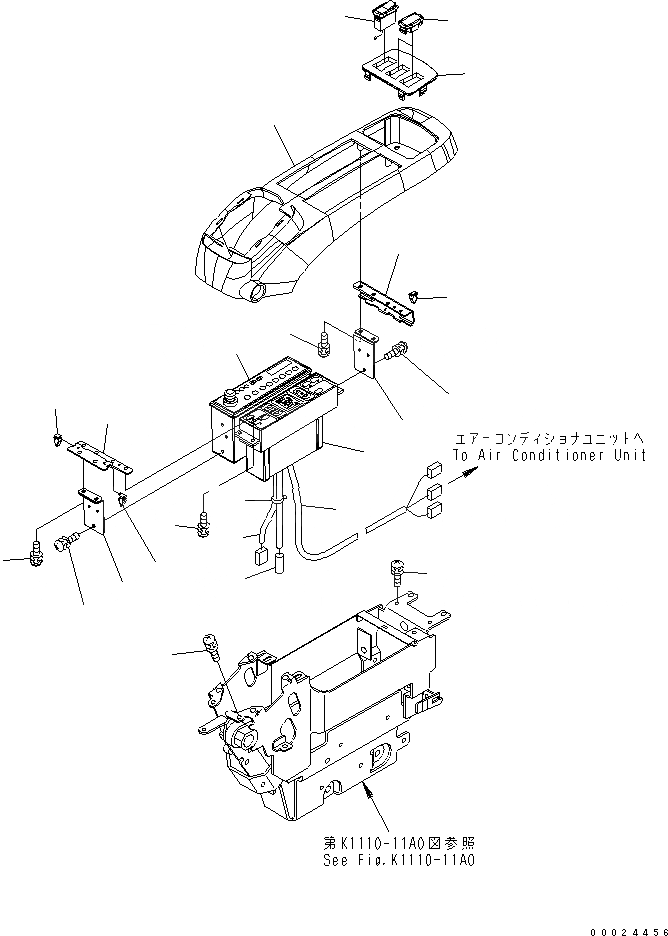 エアーコンディショナユニットへ
To Air Conditioner Unit

第K1110-11A0図参照
See Fig.K1110-11A0

00024456